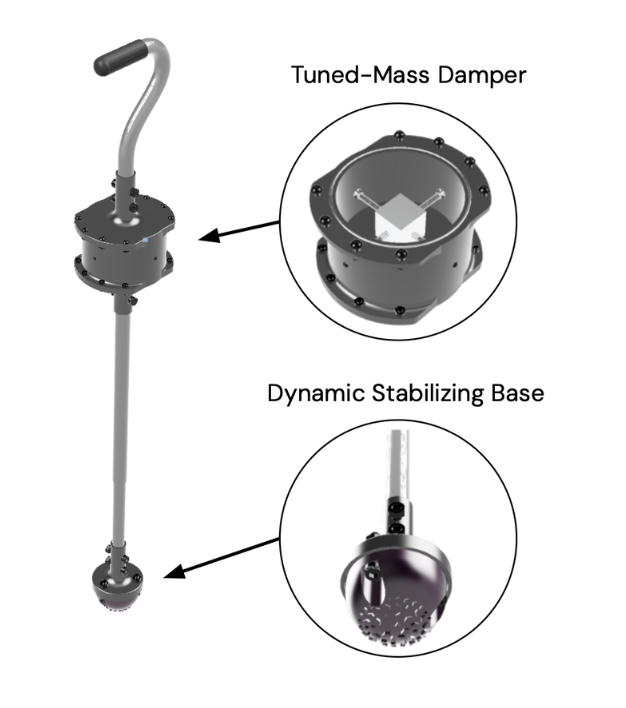 Tuned-Mass Damper

Dynamic Stabilizing Base